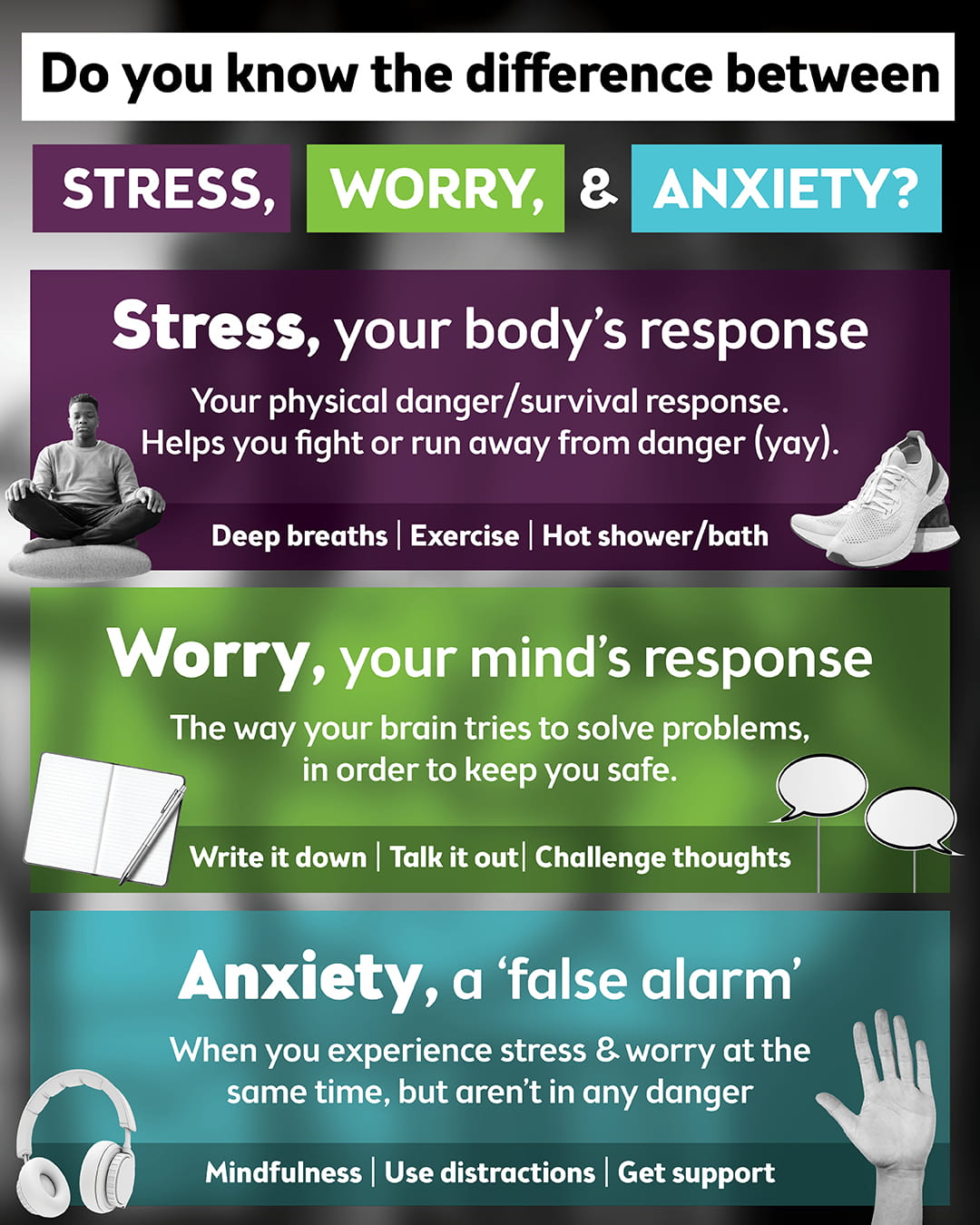 Do you know the difference between

STRESS, WORRY, & ANXIETY?

Stress, your body's response

Your physical danger/survival response. Helps you fight or run away from danger (yay).

Deep breaths | Exercise | Hot shower/bath

Worry, your mind's response

The way your brain tries to solve problems, in order to keep you safe.

Write it down | Talk it out | Challenge thoughts

Anxiety, a 'false alarm'

When you experience stress & worry at the same time, but aren't in any danger

Mindfulness | Use distractions | Get support