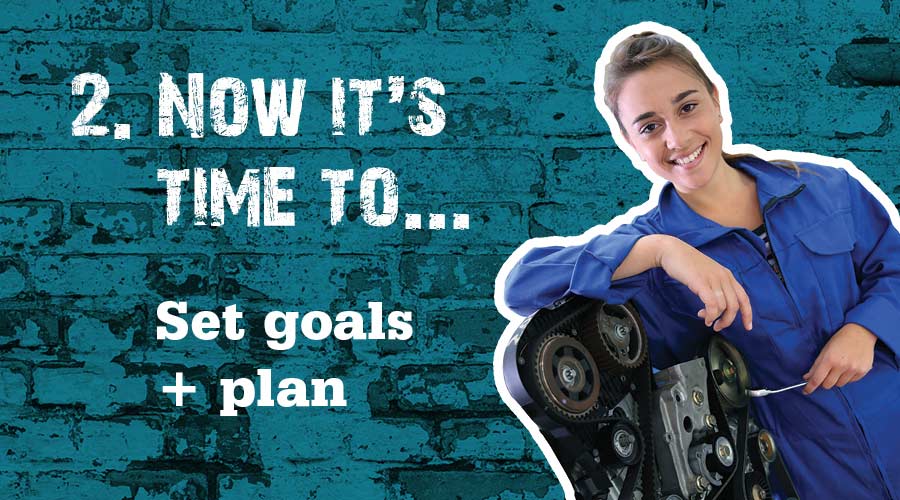 2. NOW IT'S TIME TO...

Set goals + plan