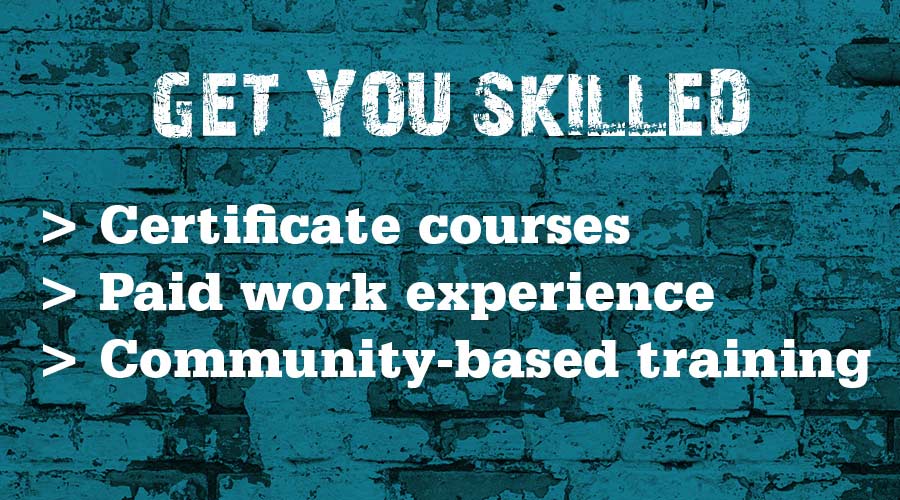 GET YOU SKILLED

> Certificate courses
> Paid work experience
> Community-based training