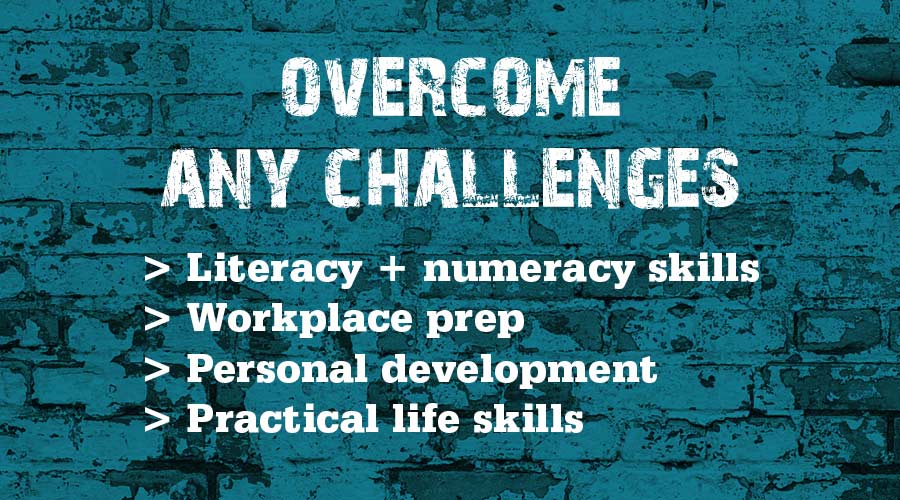 OVERCOME
ANY CHALLENGES

> Literacy + numeracy skills
> Workplace prep
> Personal development
> Practical life skills