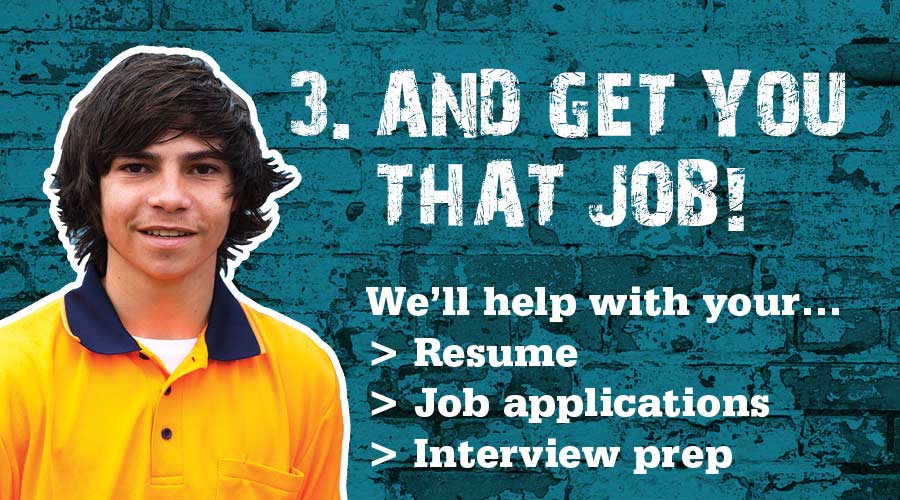 3. AND GET YOU THAT JOB!

We'll help with your...
> Resume
> Job applications
> Interview prep