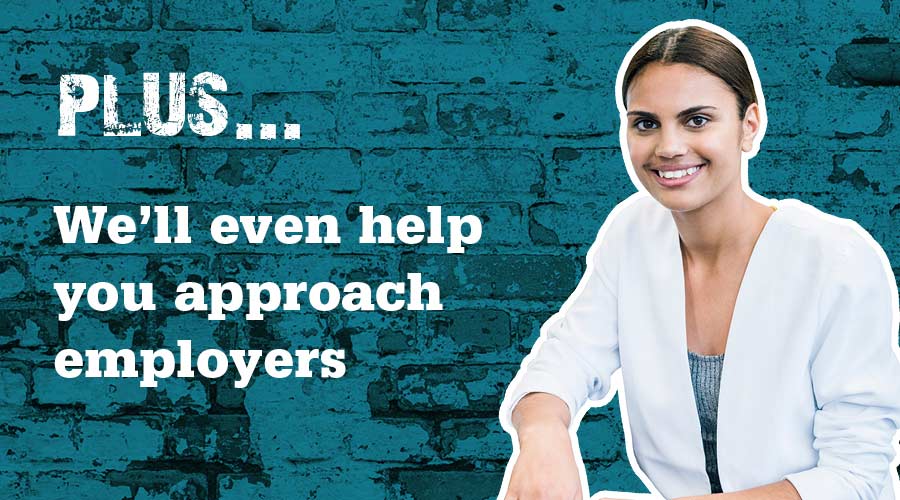 PLUS...

We’ll even help you approach employers