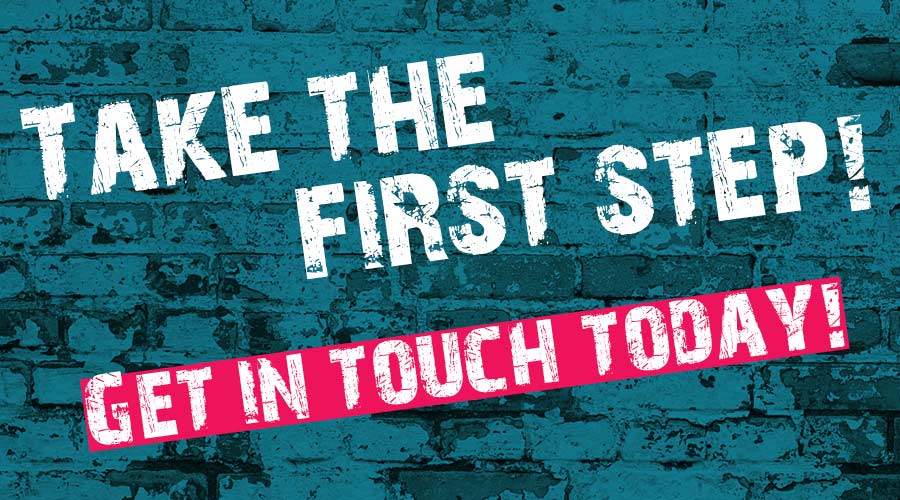 TAKE THE FIRST STEP!

GET IN TOUCH TODAY!