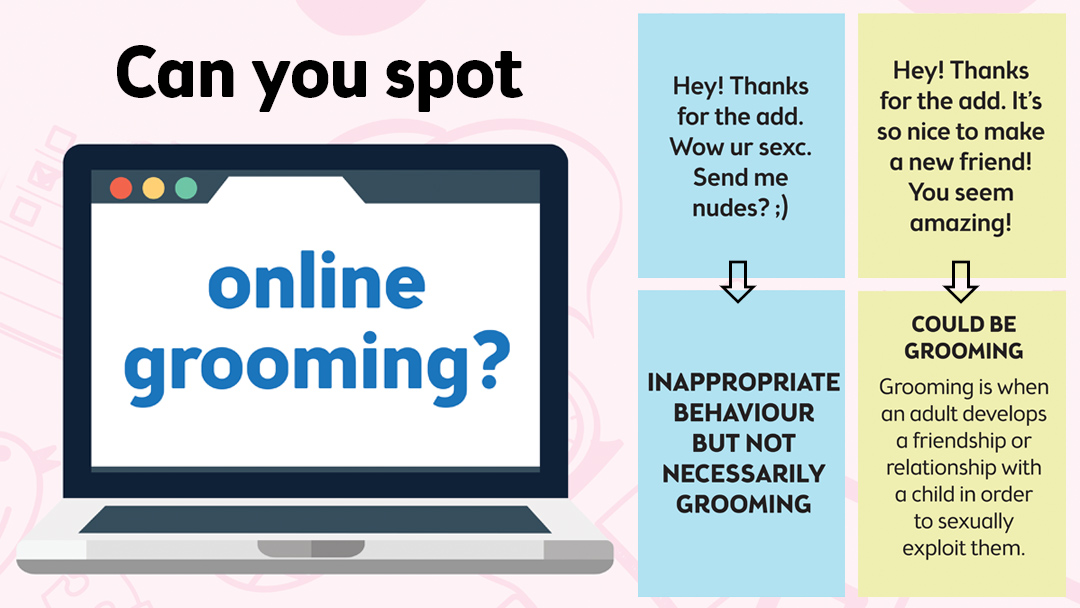 Can you spot

online grooming?

Hey! Thanks for the add. Wow ur sexc. Send me nudes? ;)

INAPPROPRIATE BEHAVIOUR BUT NOT NECESSARILY GROOMING

Hey! Thanks for the add. It's so nice to make a new friend! You seem amazing!

COULD BE GROOMING

Grooming is when an adult develops a friendship or relationship with a child in order to sexually exploit them.